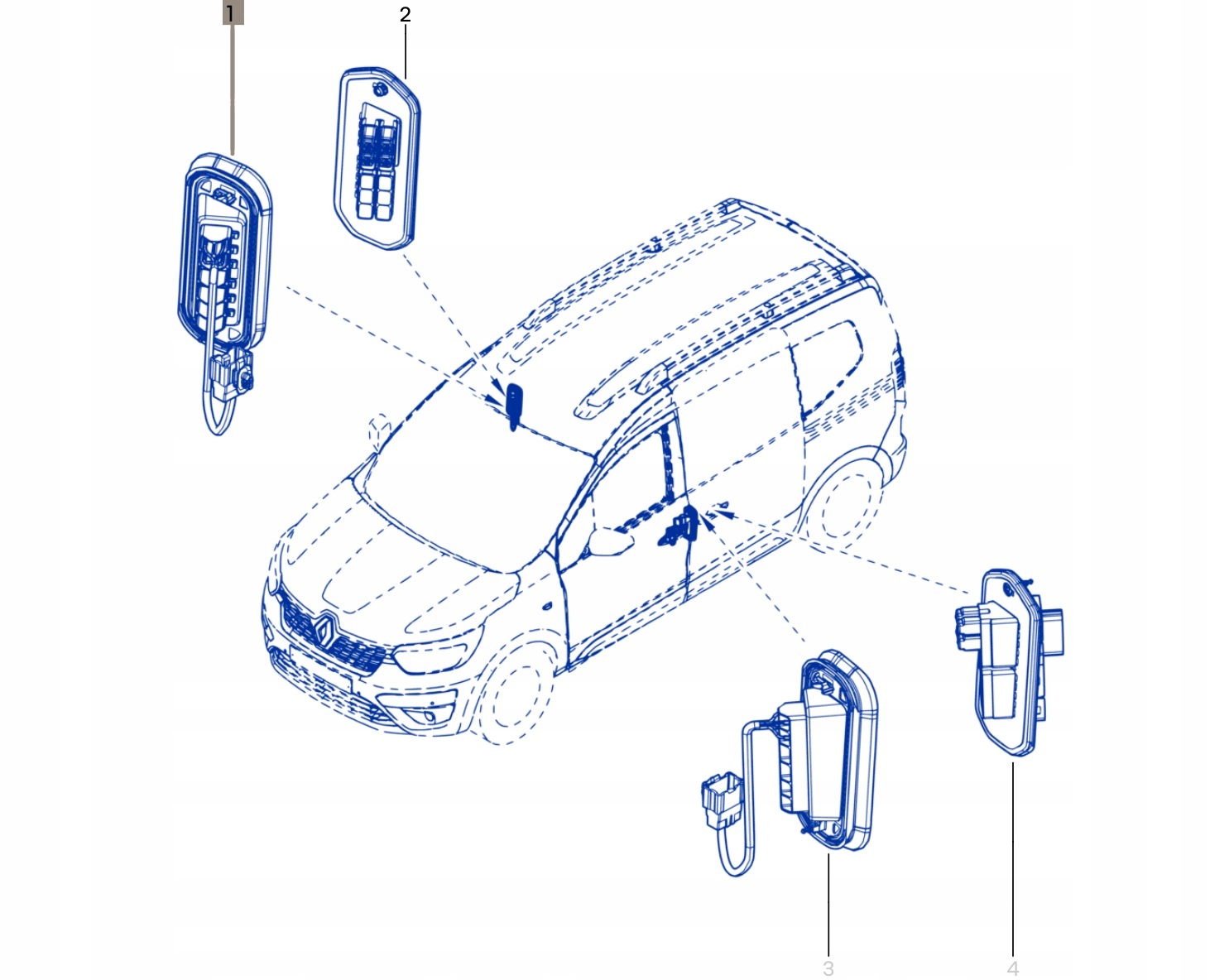 1
2
3
4