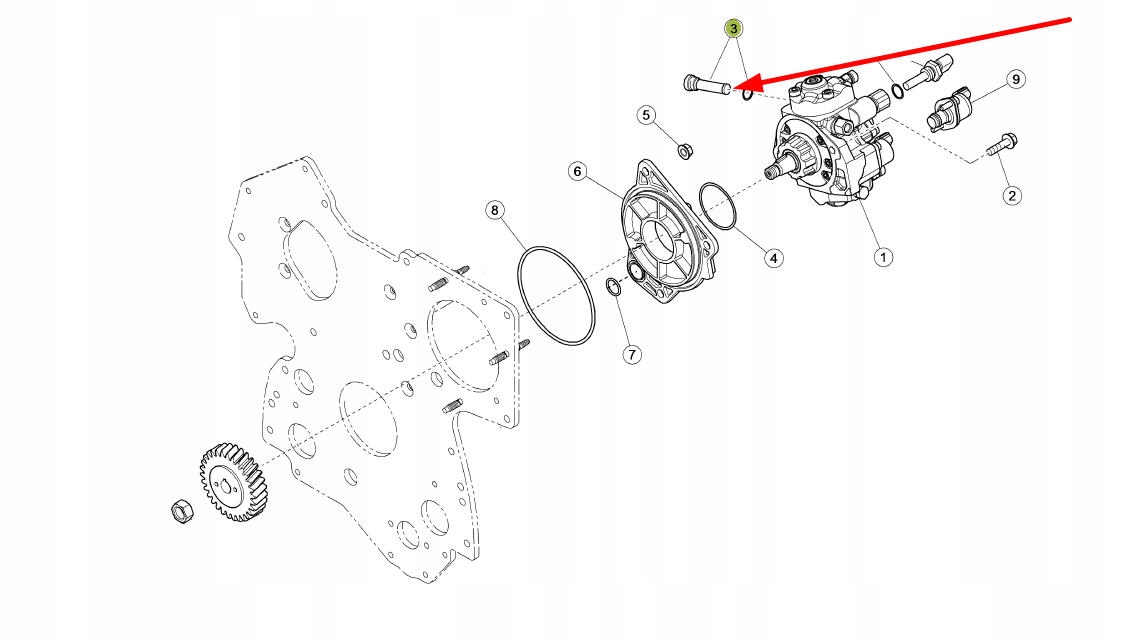 3
9
5
6
2
8
4
1
7