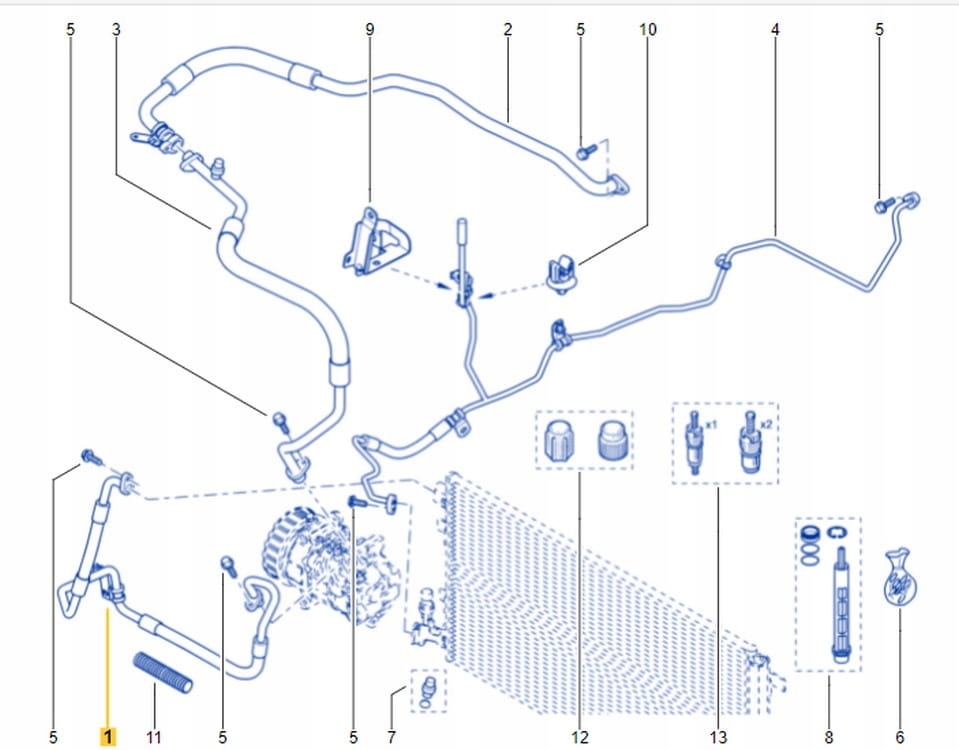 5
3
9
2
5
10
4
5
x1
x2
5
1
11
5
5
7
12
13
8
6