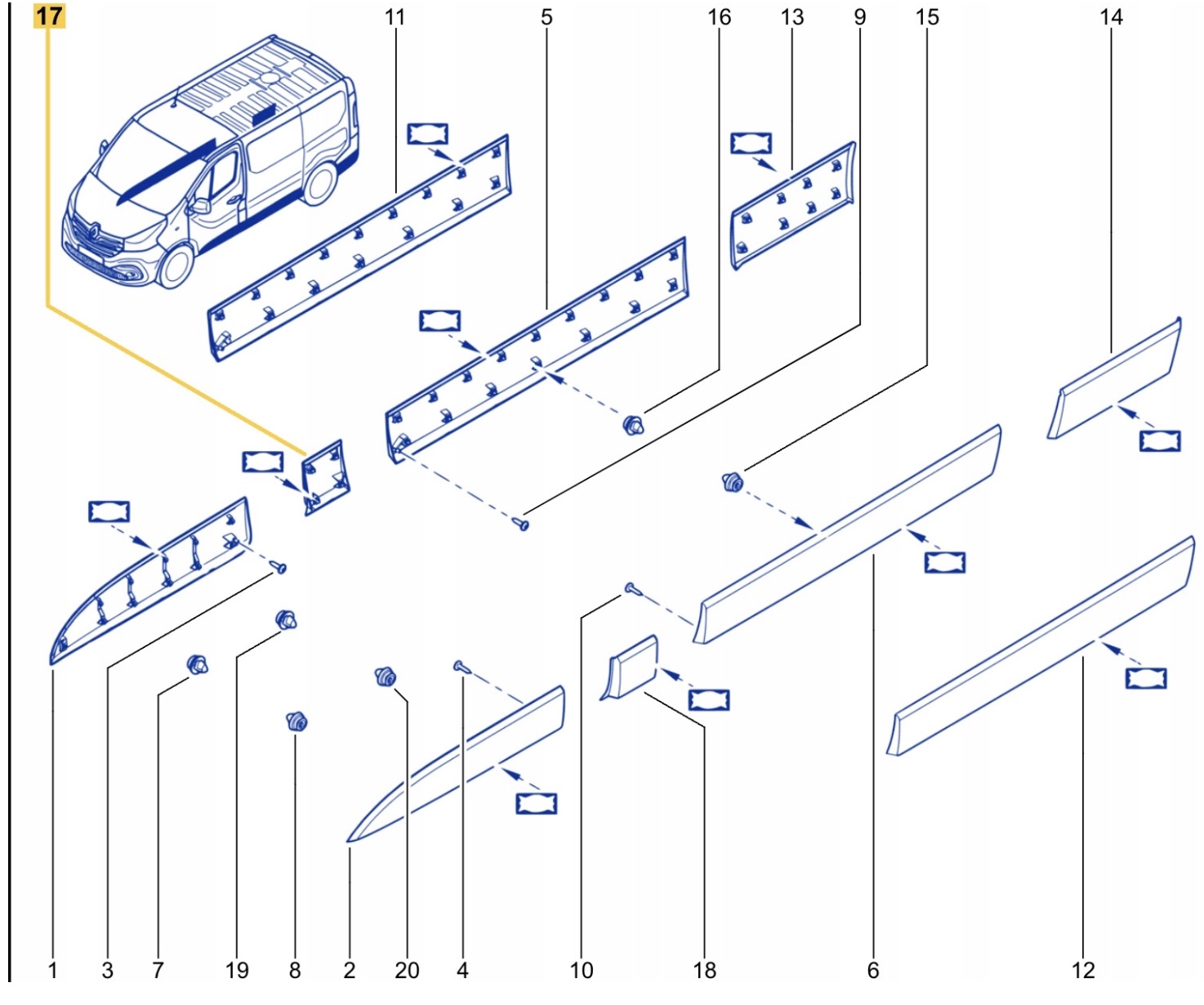 17
11
5
16
13
9
15
14
1
3
7
19
8
2
20
4
10
18
6
12