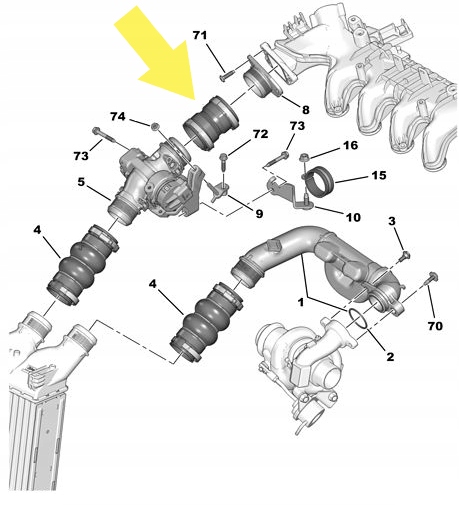 71

8

74

73

72

73

16

15

5

9

10

3

4

4

1

70

2