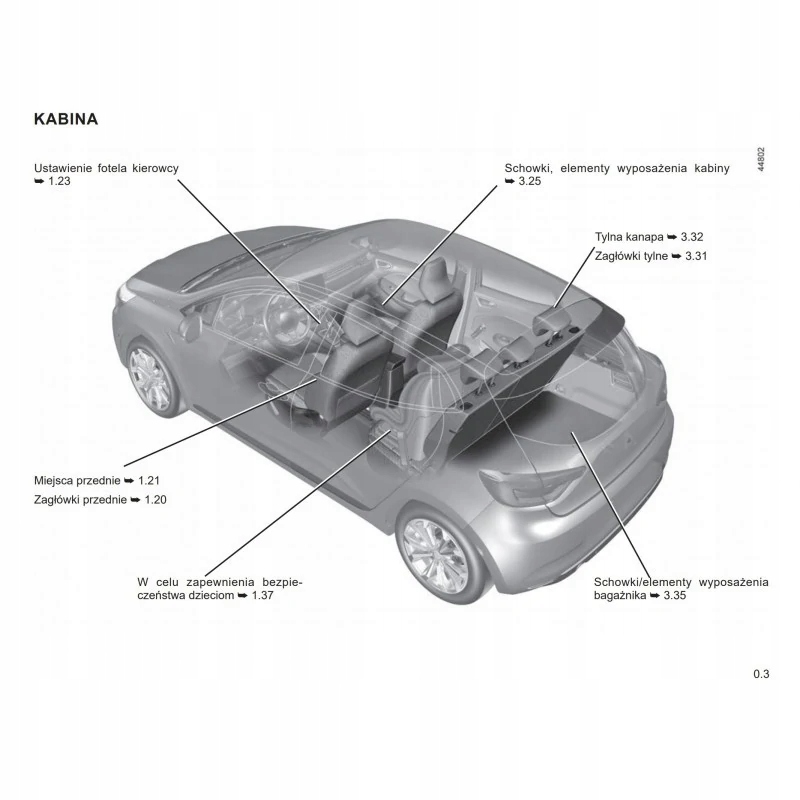 KABINA

Ustawienie fotela kierowcy ➥ 1.23

Schowki, elementy wyposażenia kabiny ➥ 3.25

44802

Tylna kanapa ➥ 3.32
Zagłówki tylne ➥ 3.31

Miejsca przednie ➥ 1.21
Zagłówki przednie ➥ 1.20

W celu zapewnienia bezpieczeństwa dzieciom ➥ 1.37

Schowki/elementy wyposażenia bagażnika ➥ 3.35

0.3