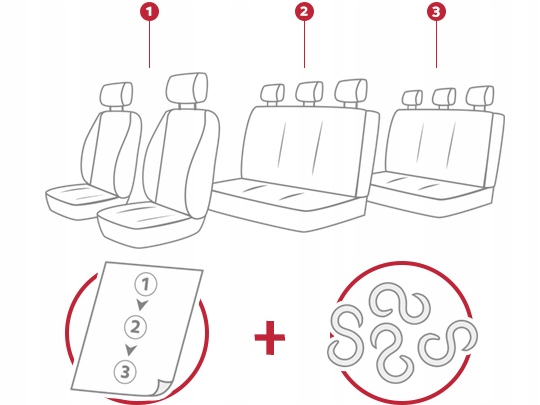 1
2
3
1
2
3
+