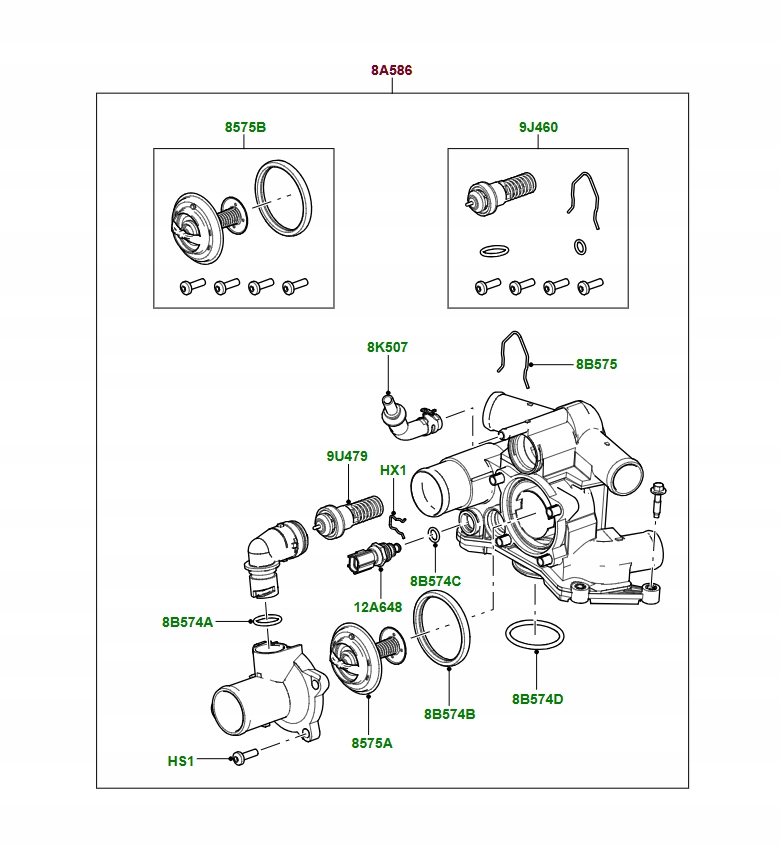 8A586

8575B

9J460

8K507

8B575

9U479

HX1

8B574C

12A648

8B574A

8B574B

8B574D

8575A

HS1