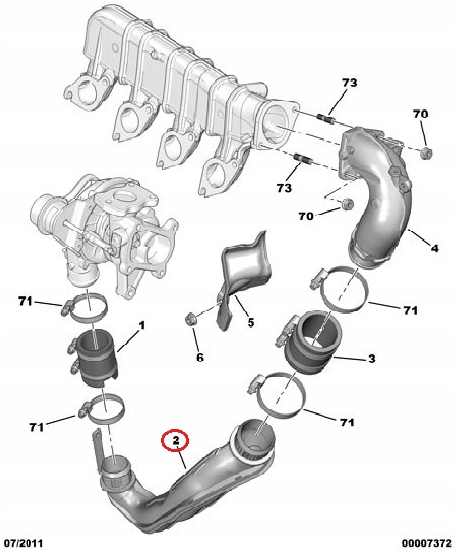 73
70
73
70
4
71
1
5
71
6
3
71
71
2
07/2011
00007372