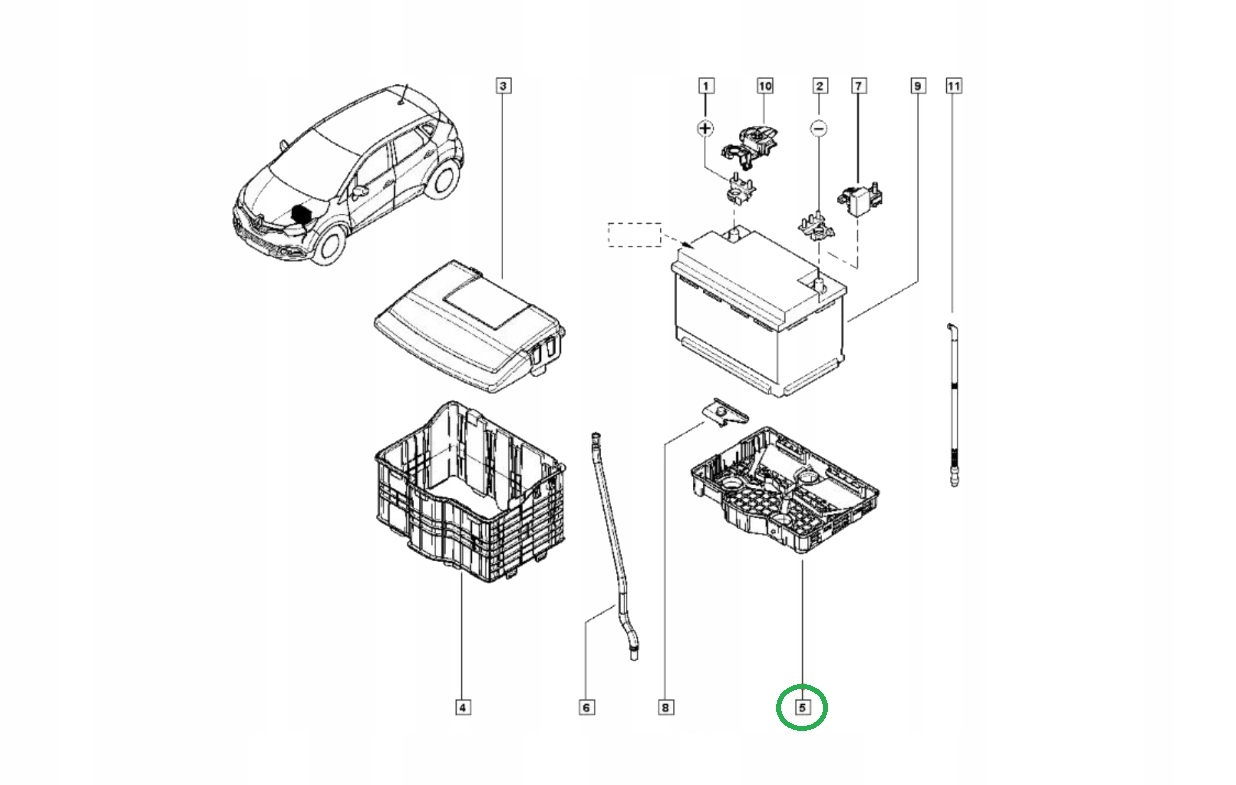 3
1
10
2
7
9
11
+
−
4
6
8
5