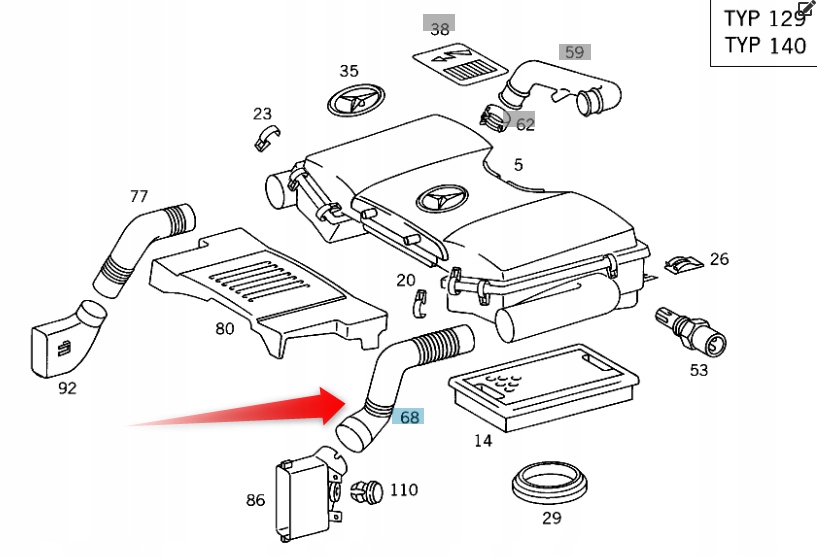 TYP 129
TYP 140

38
59
35
62
23
5
77
26
20
80
53
92
68
14
86
110
29