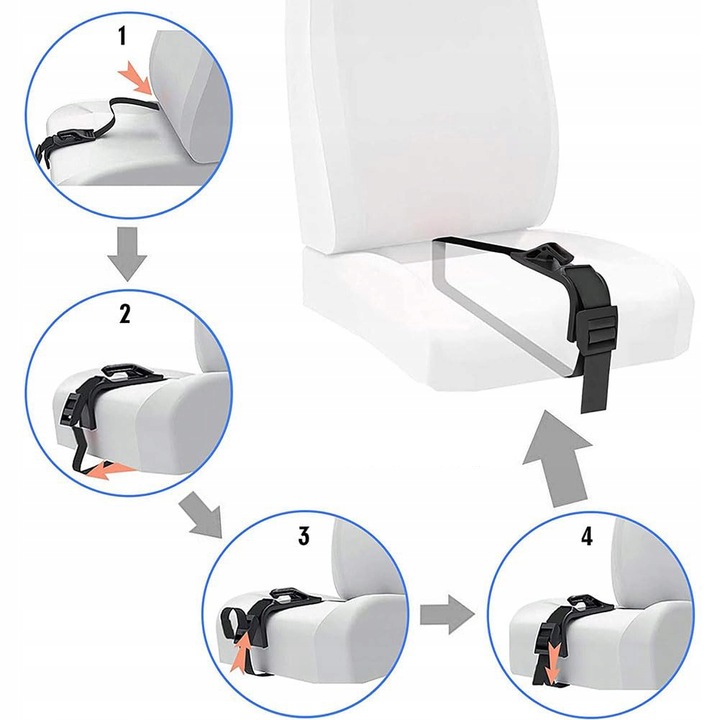 1

2

3

4