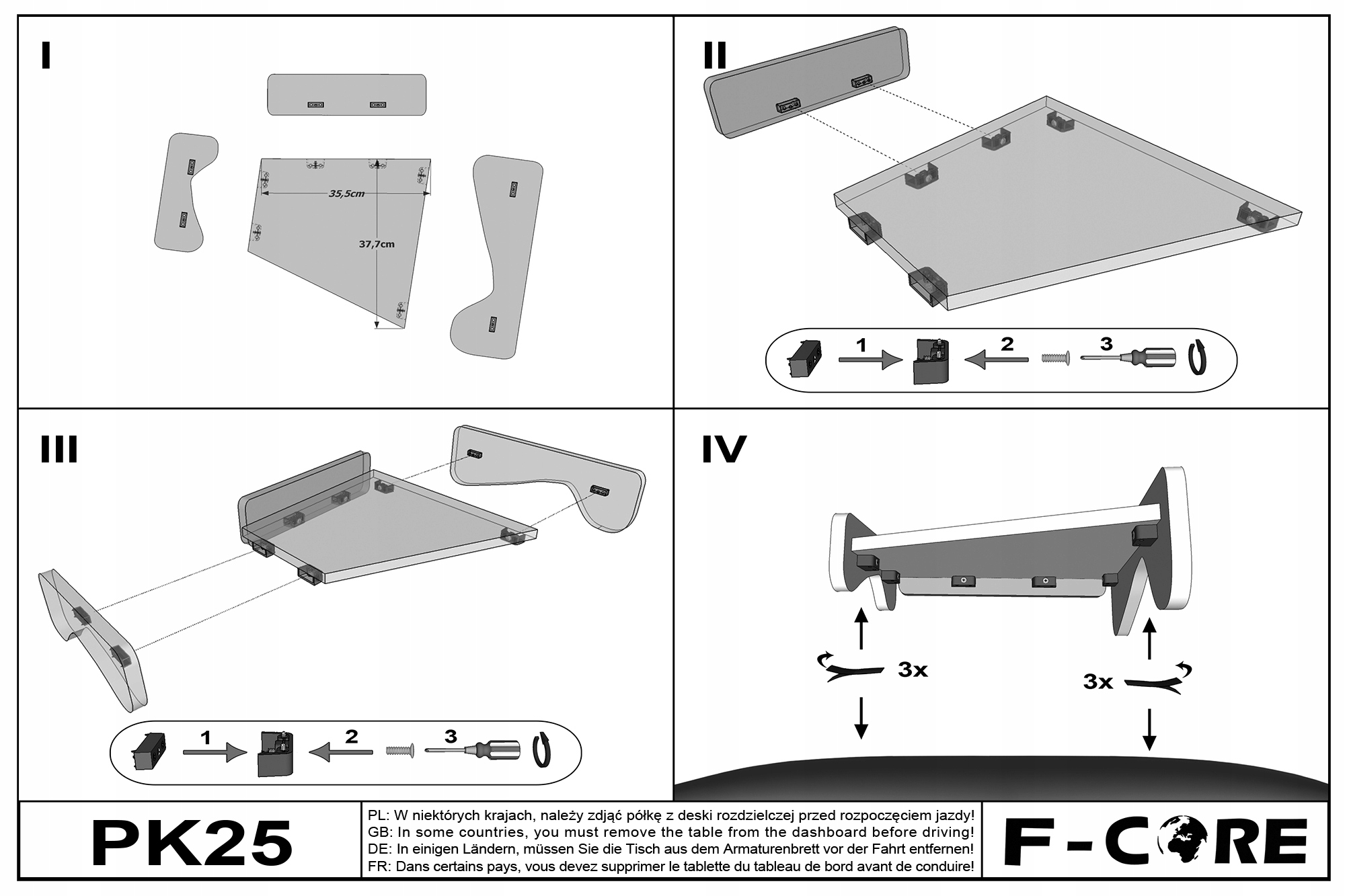 I

35,5cm

37,7cm

II

1

2

3

III

1

2

3

IV

3x

3x

PK25

PL: W niektórych krajach, należy zdjąć półkę z deski rozdzielczej przed rozpoczęciem jazdy!
GB: In some countries, you must remove the table from the dashboard before driving!
DE: In einigen Ländern, müssen Sie die Tisch aus dem Armaturenbrett vor der Fahrt entfernen!
FR: Dans certains pays, vous devez supprimer le tablette du tableau de bord avant de conduire!

F-CORE