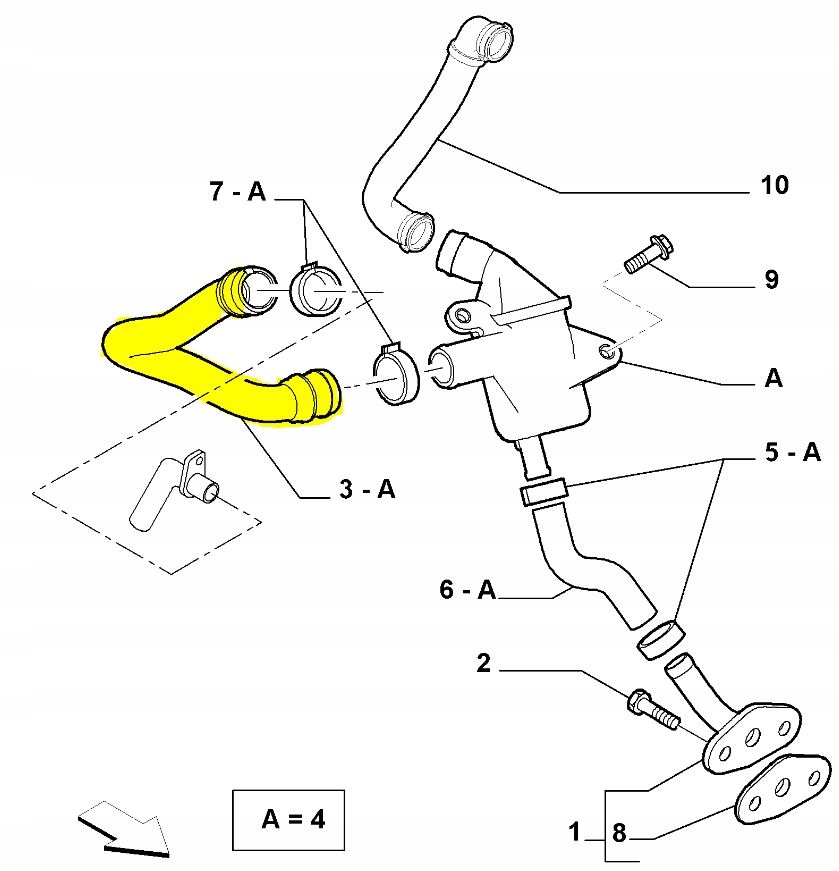 7 - A

10

9

A

5 - A

3 - A

6 - A

2

A = 4

1

8