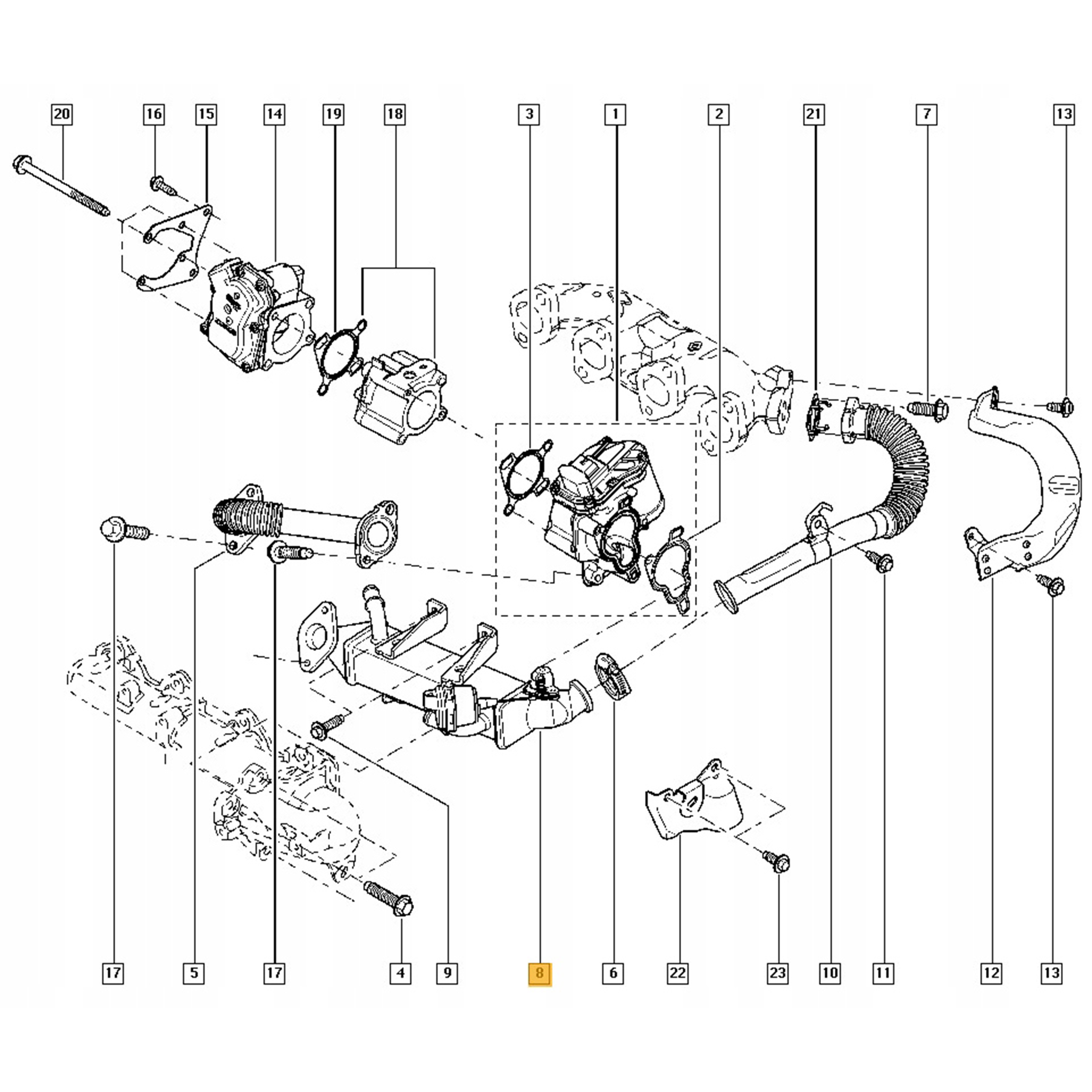 20 16 15 14 19 18 3 1 2 21 7 13

17 5 17 4 9 8 6 22 23 10 11 12 13