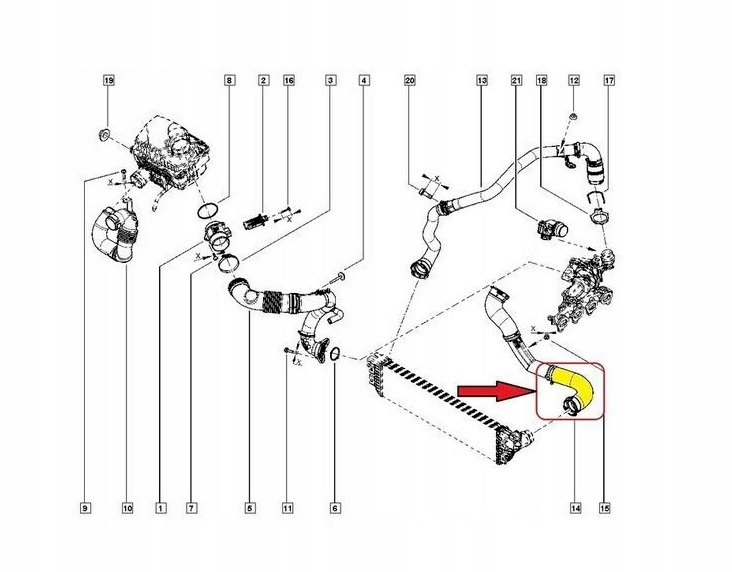 19
8
2
16
3
4
20
13
21
18
12
17
X
X
X
X
X
X
9
10
1
7
5
11
6
14
15