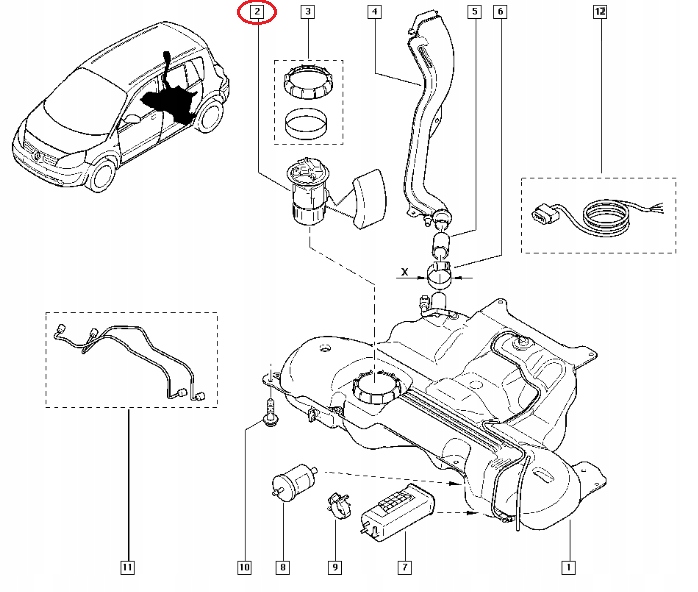 2
3
4
5
6
12
X
11
10
8
9
7
1