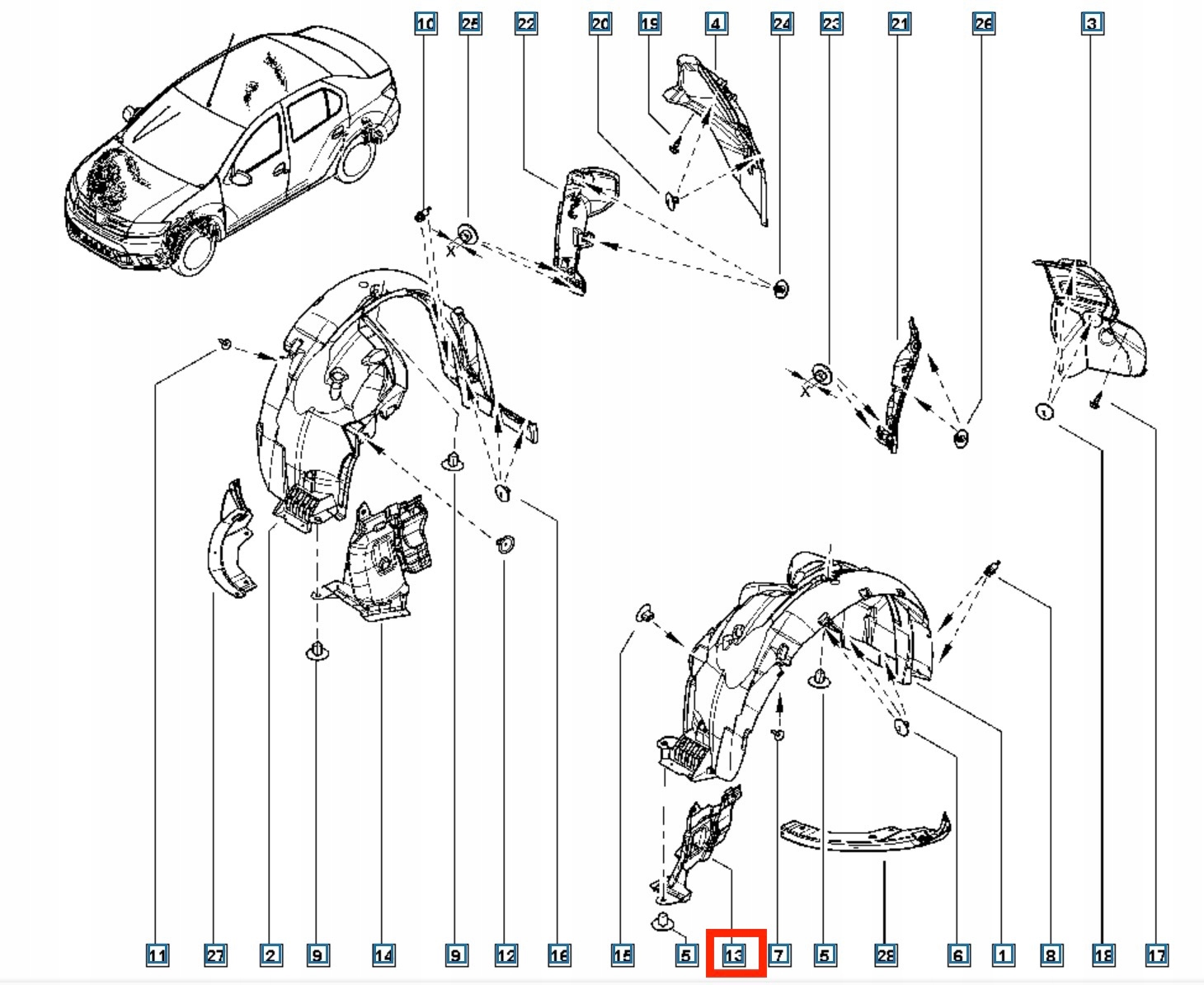 10 25 22 20 19 4 24 23 21 26 3

X

X

11 27 2 9 14 9 12 16 15 5 13 7 5 28 6 1 8 18 17