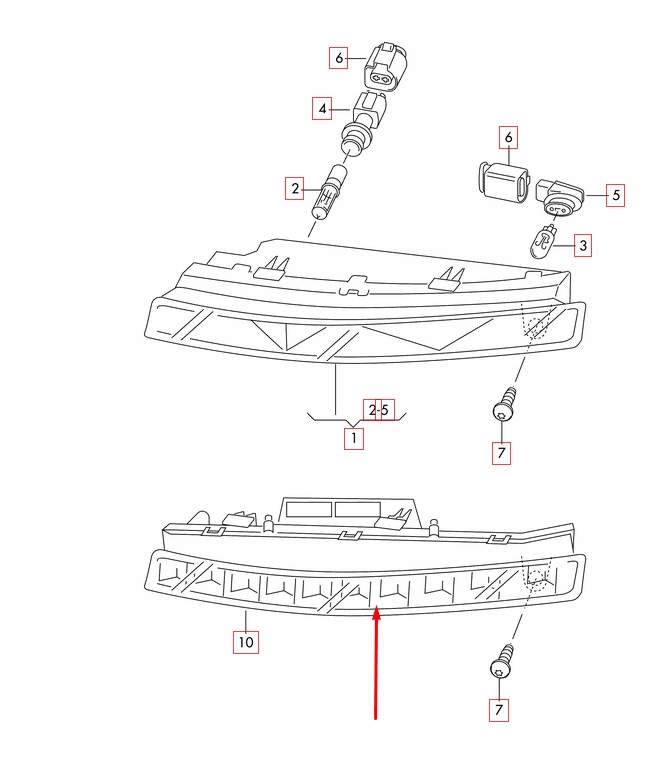 6
4
2
6
5
3
2-5
1
7
10
7