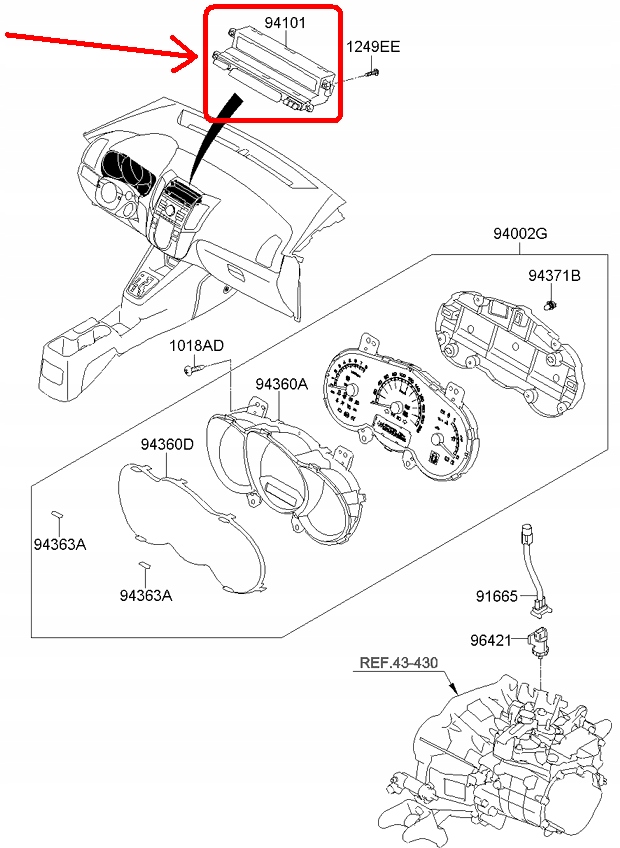 94101
1249EE
94002G
94371B
1018AD
94360A
94360D
94363A
94363A
91665
96421
REF.43-430