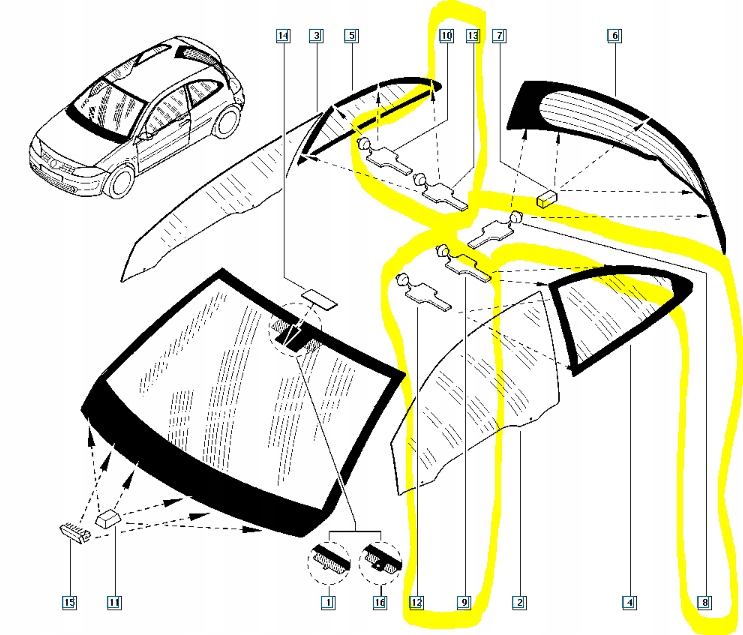 14
3
5
10
13
7
6
15
11
1
16
12
9
2
4
8