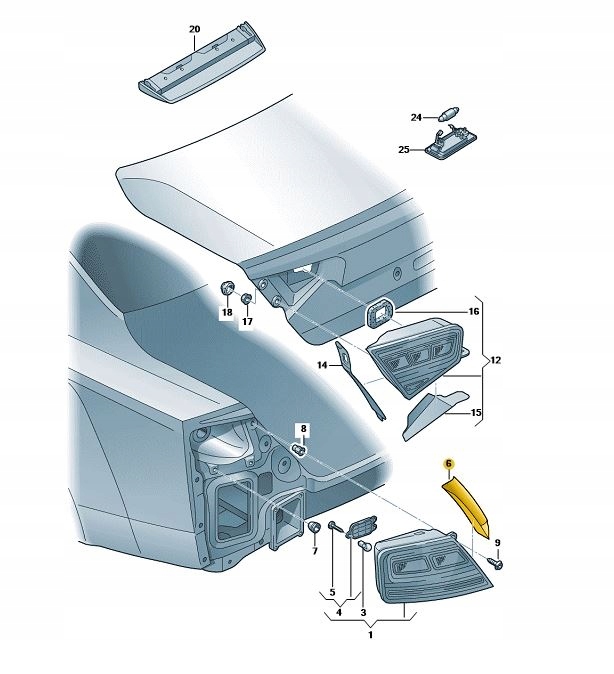 20
24
25
18
17
16
14
12
15
8
6
9
7
5
4
3
1