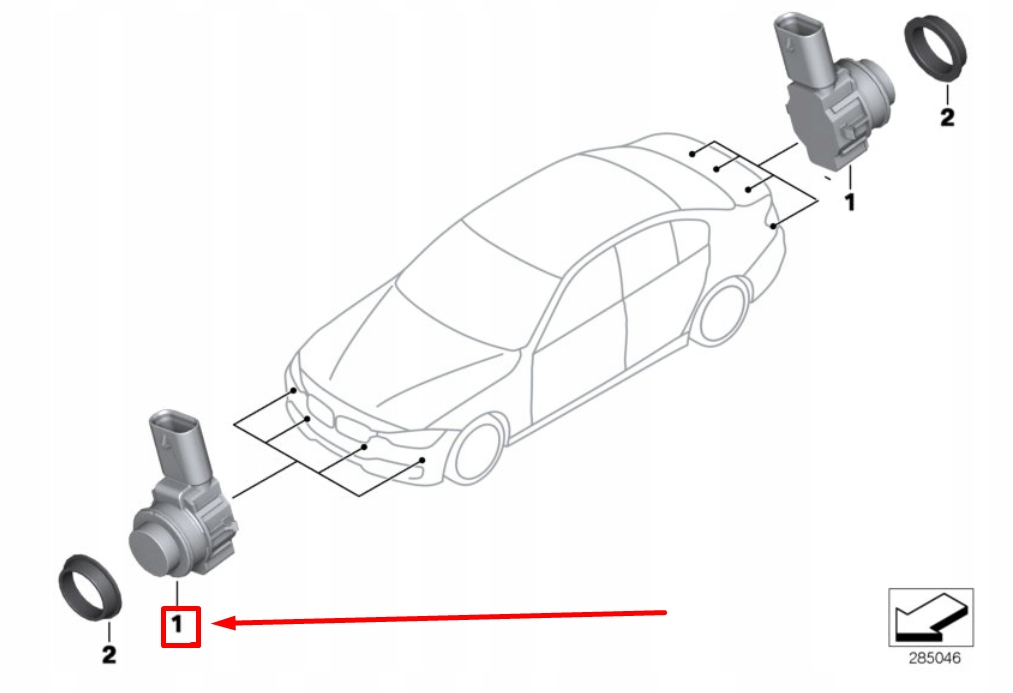 2
1
1
2
285046