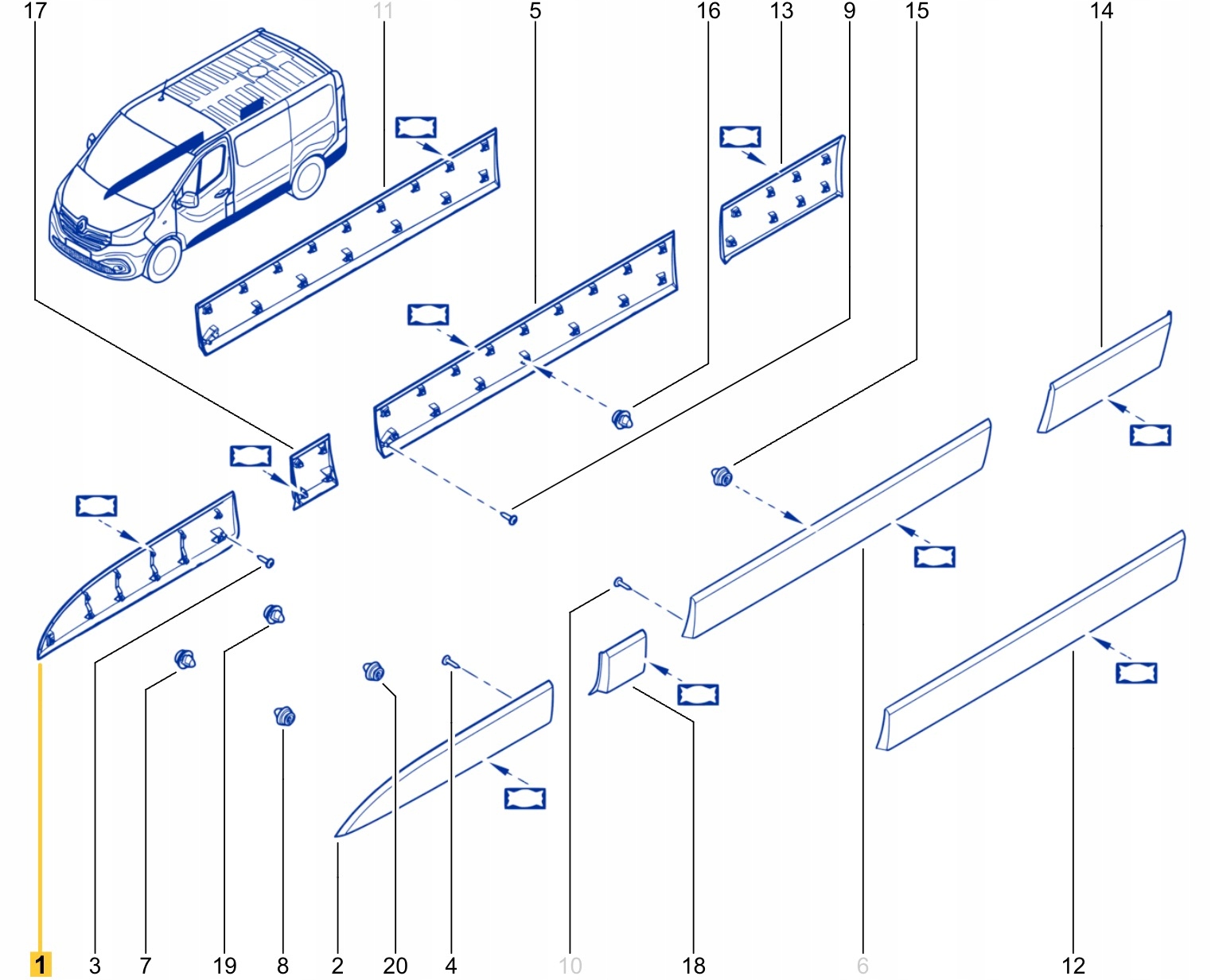 17 11 5 16 13 9 15 14

1 3 7 19 8 2 20 4 10 18 6 12