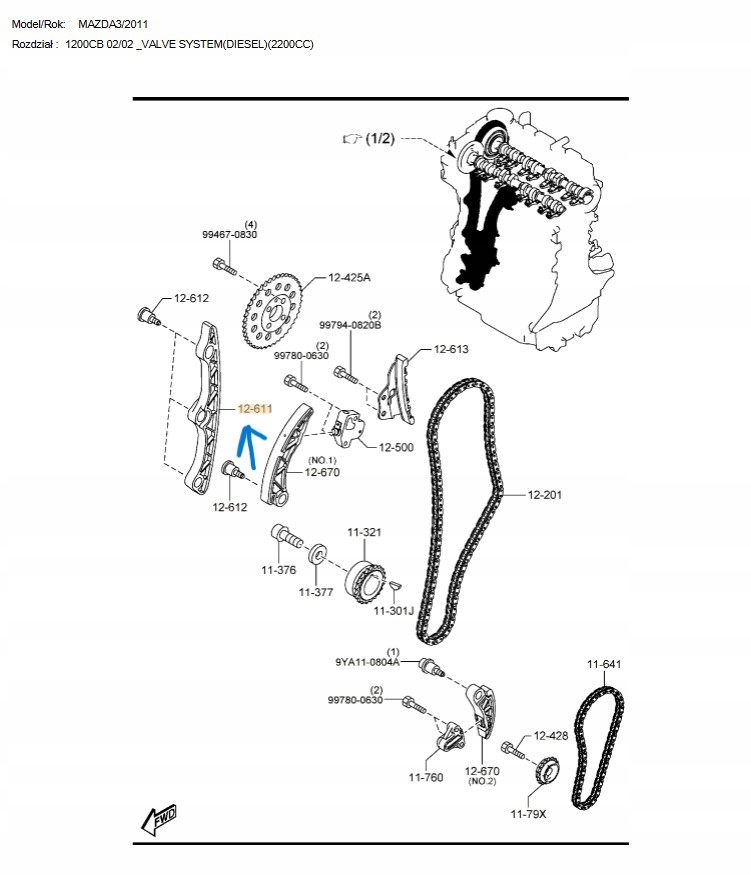 Model/Rok: MAZDA3/2011
Rozdział : 1200CB 02/02 _VALVE SYSTEM(DIESEL)(2200CC)

(1/2)

(4)
99467-0830

12-425A

12-612

(2)
99794-0820B

(2)
99780-0630

12-613

12-611

12-500

(NO.1)
12-670

12-612

12-201

11-321

11-376

11-377

11-301J

(1)
9YA11-0804A

(2)
99780-0630

11-641

12-428

11-760

12-670
(NO.2)

11-79X

FWD