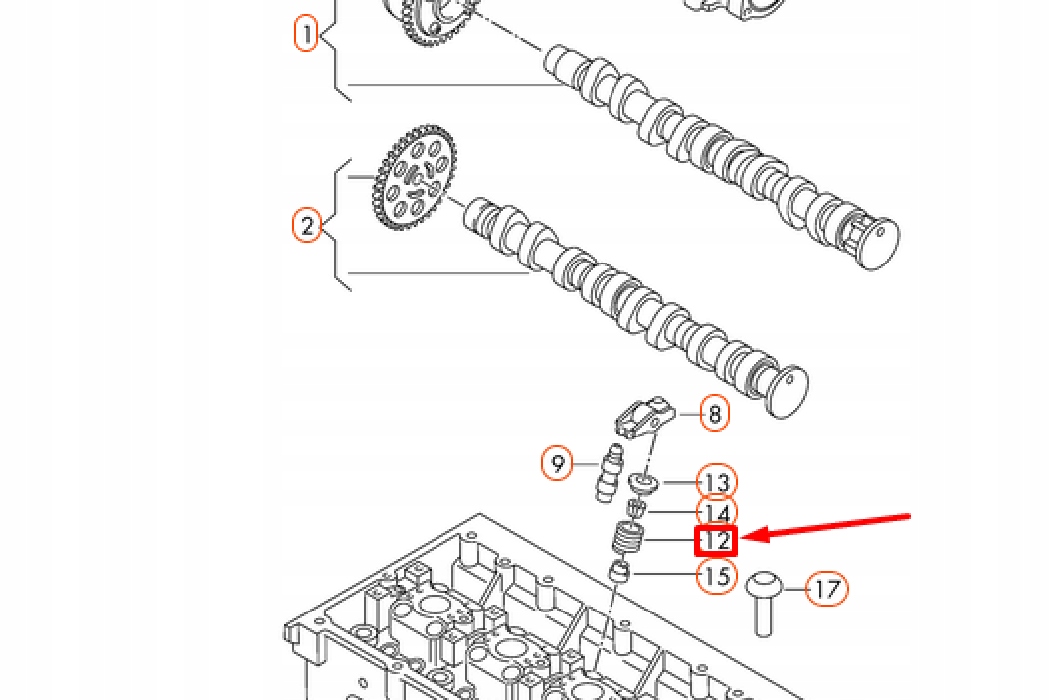 1
2
8
9
13
14
12
15
17