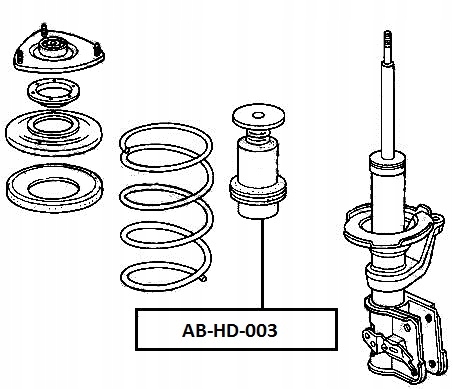 AB-HD-003