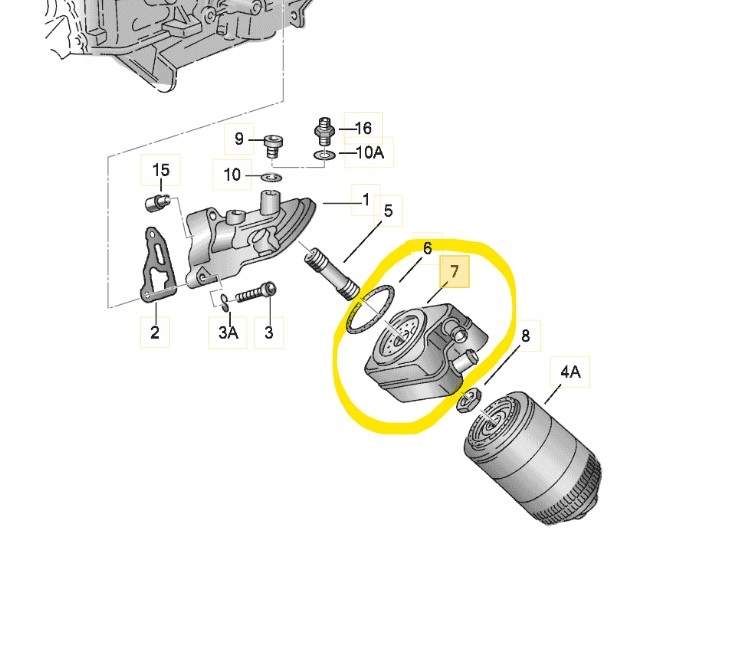 9
16
10A
15
10
1
5
6
7
2
3A
3
8
4A