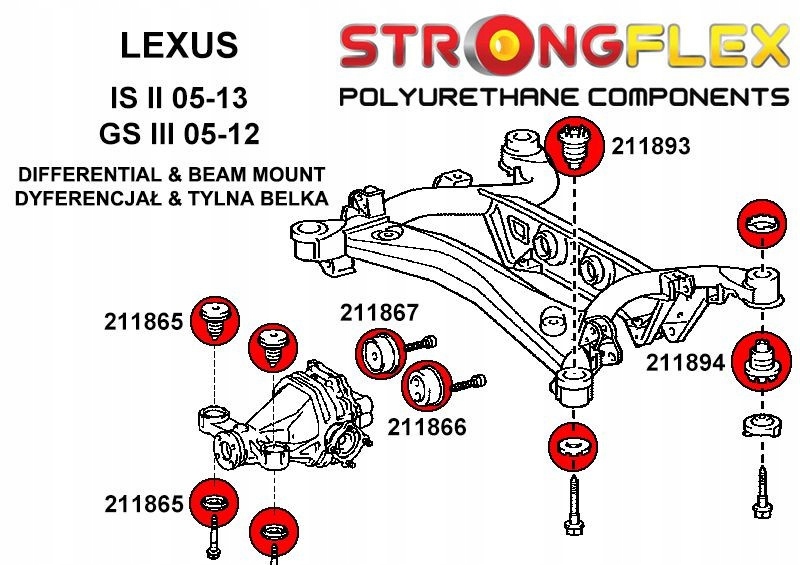 LEXUS

IS II 05-13
GS III 05-12

DIFFERENTIAL & BEAM MOUNT
DYFERENCJAŁ & TYLNA BELKA

STRONGFLEX
POLYURETHANE COMPONENTS

211893

211865

211867

211866

211894

211865