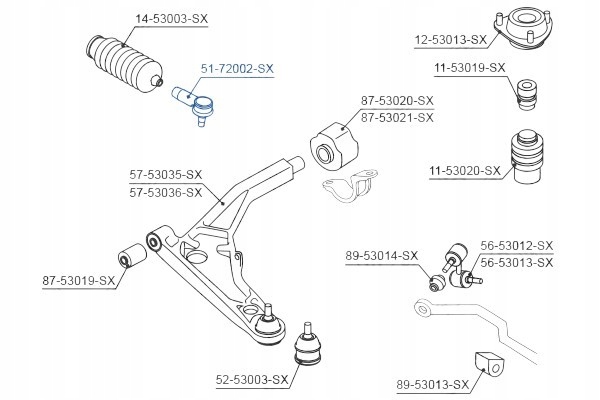 14-53003-SX
51-72002-SX
12-53013-SX
11-53019-SX
87-53020-SX
87-53021-SX
11-53020-SX
57-53035-SX
57-53036-SX
87-53019-SX
89-53014-SX
56-53012-SX
56-53013-SX
52-53003-SX
89-53013-SX