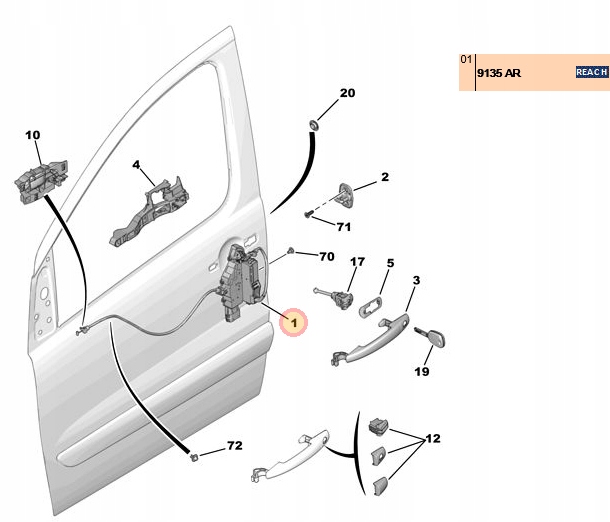 01
9135 AR
REACH

20
10
4
2
71
70
17
5
3
1
19
72
12