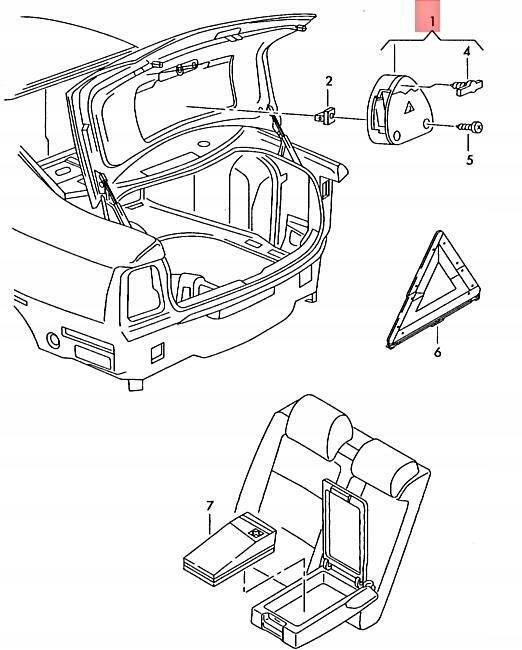 1
2
4
5
6
7