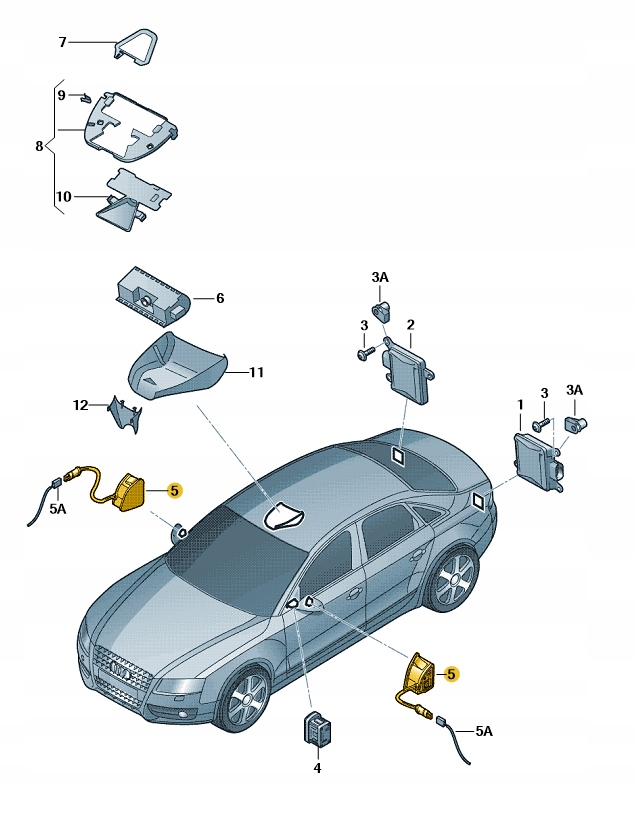 7
9
8
10
6
11
12
3A
3
2
1
3
3A
5
5A
5
5A
4