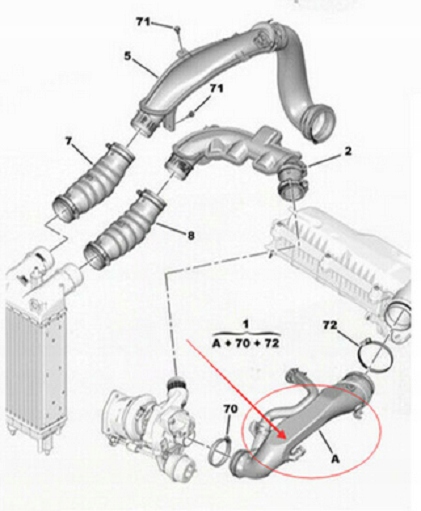 71
5
71
7
2
8
1
A + 70 + 72
72
70
A