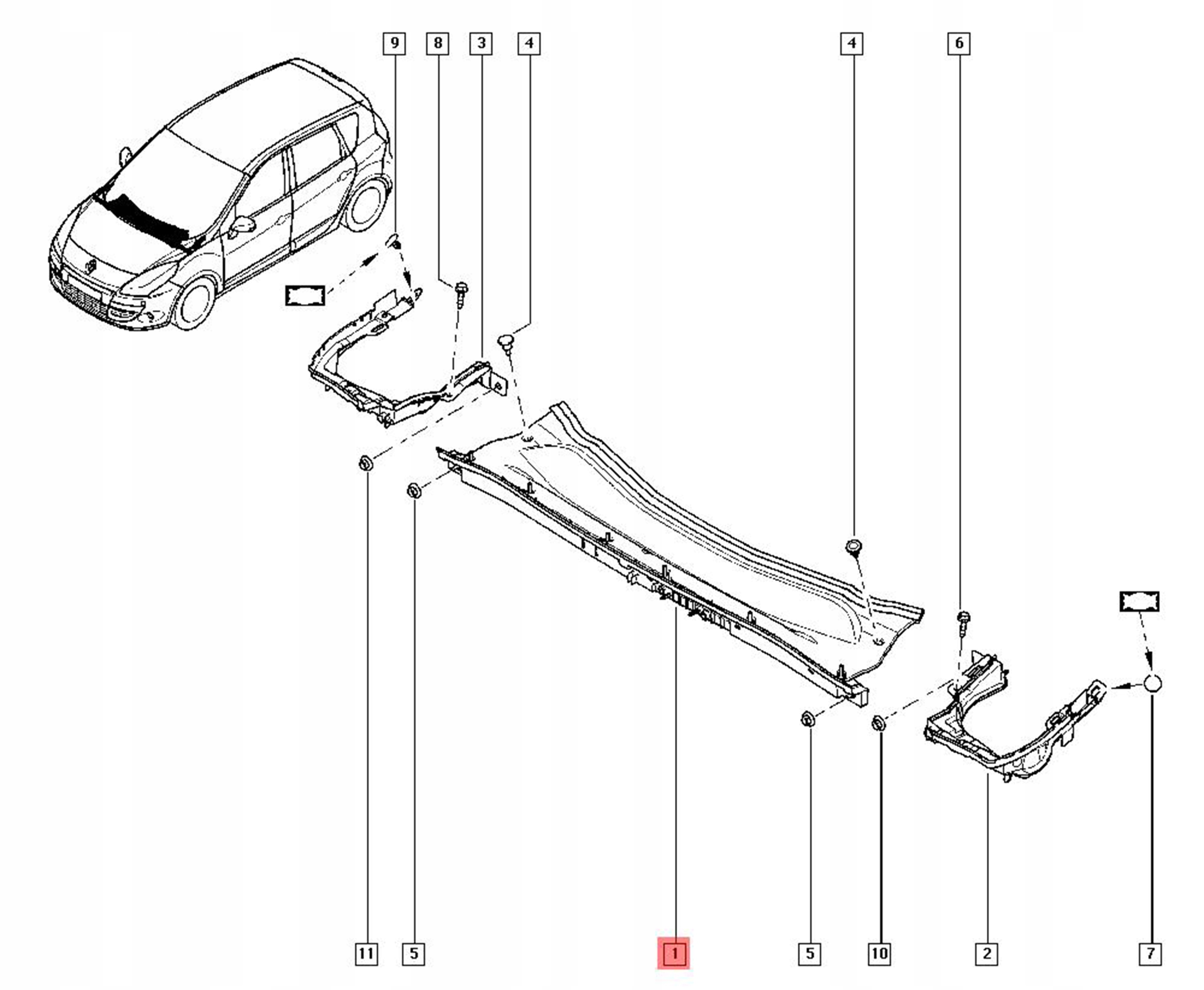 9
8
3
4
4
6
11
5
1
5
10
2
7