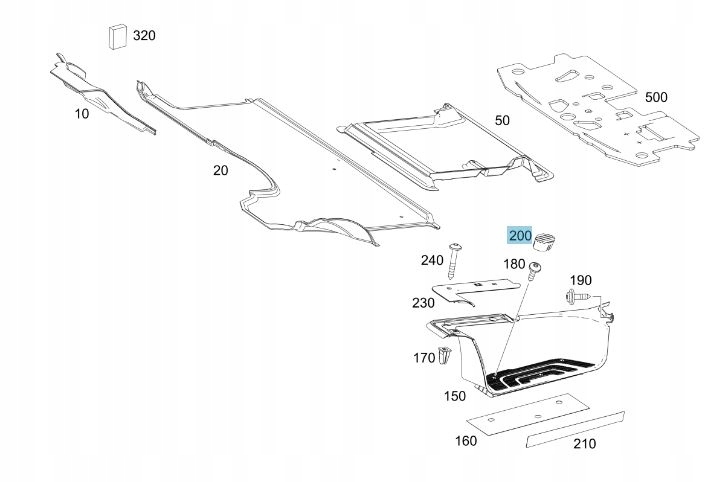 320
10
20
50
500
200
240
180
190
230
170
150
160
210