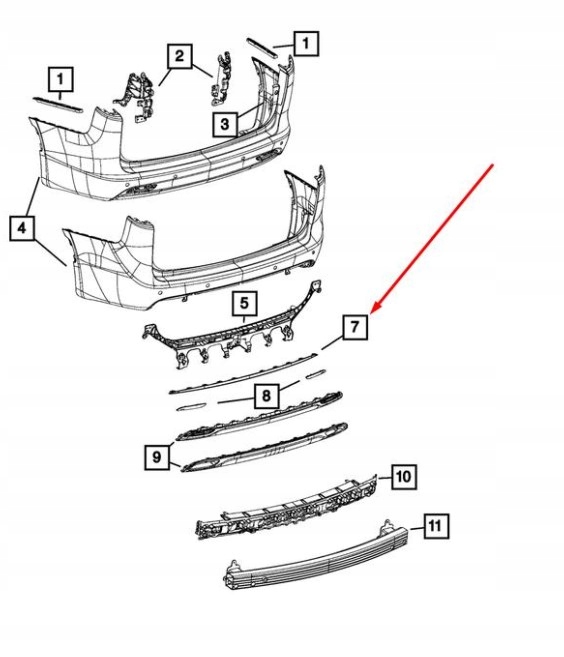 1
2
1
3
4
5
7
8
9
10
11