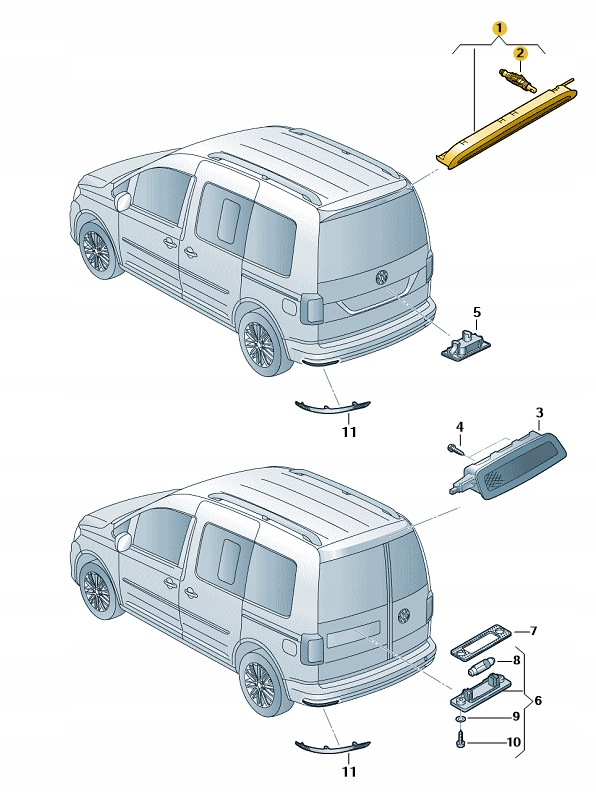 1
2
5
11
3
4
7
8
6
9
10
11