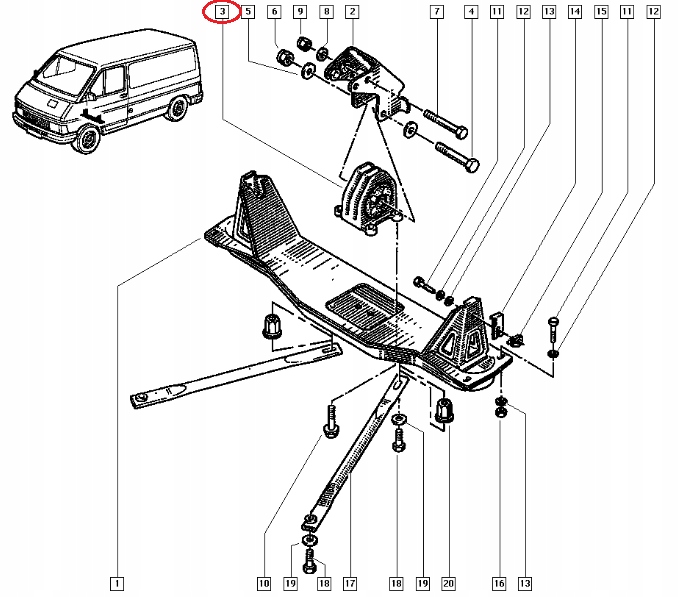 3 5 6 9 8 2 7 4 11 12 13 14 15 11 12

1 10 19 18 17 18 19 20 16 13