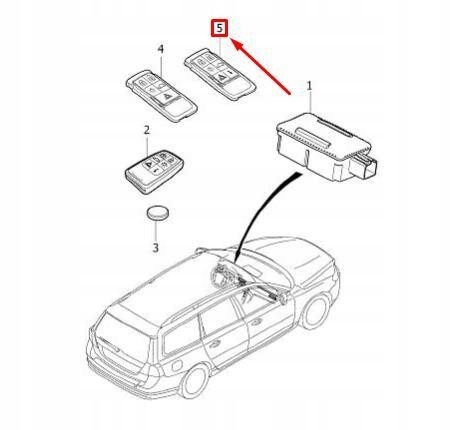 5
4
1
2
3