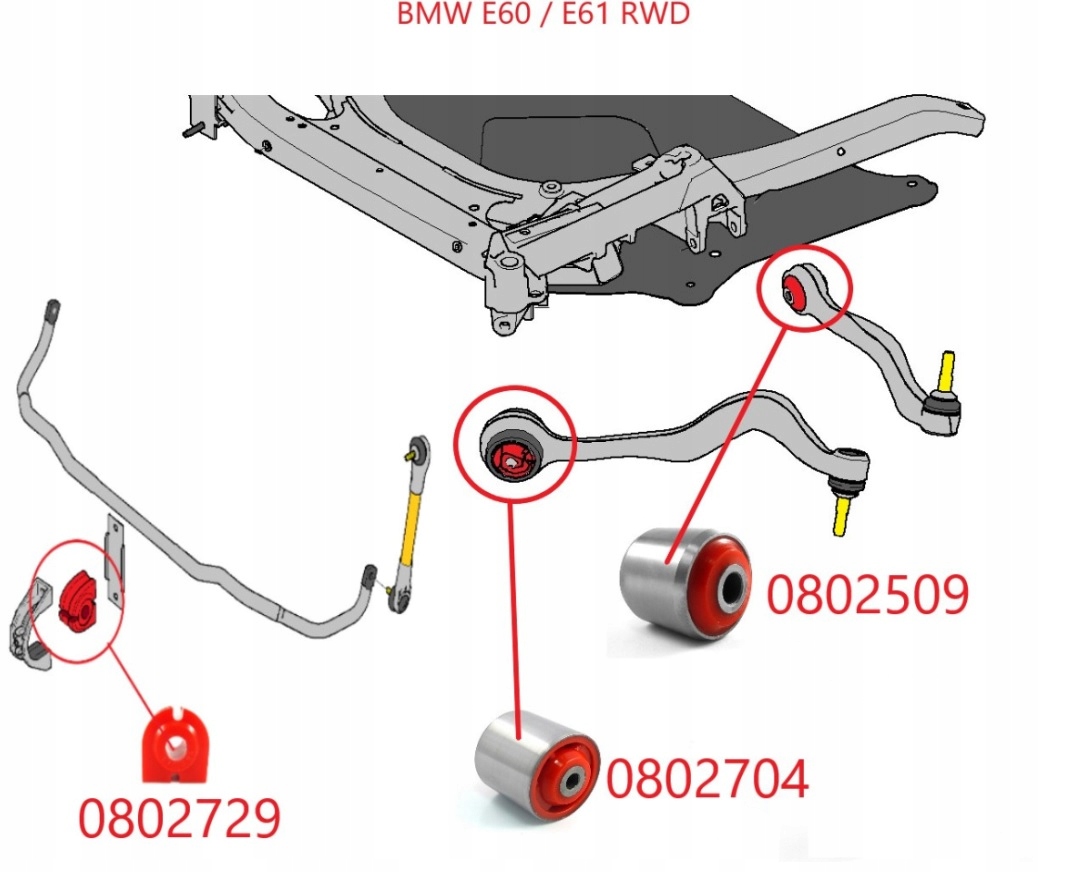 BMW E60 / E61 RWD

0802509

0802704

0802729