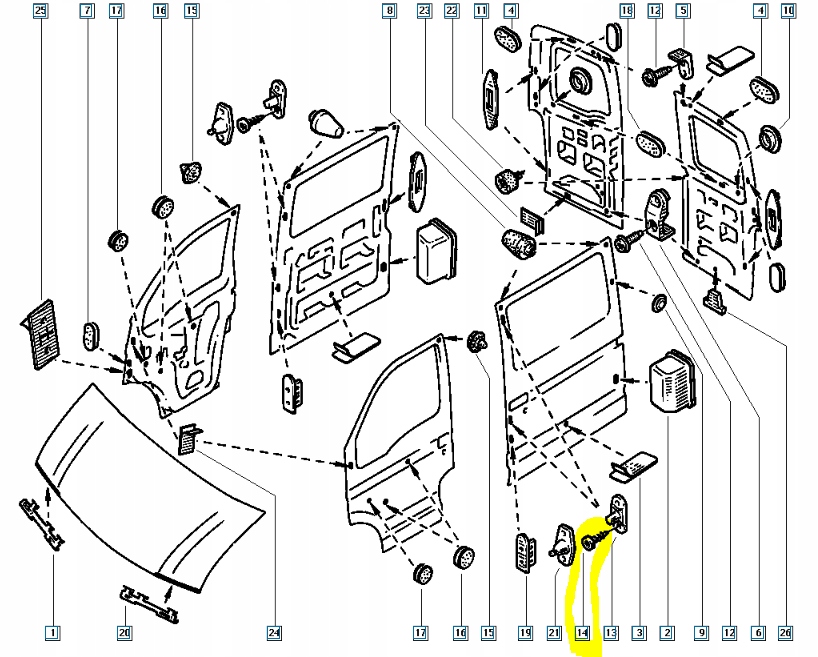 25 7 17 16 15 8 23 22 11 4 18 12 5 4 10

1 20 24 17 16 15 19 21 14 13 3 2 9 12 6 26