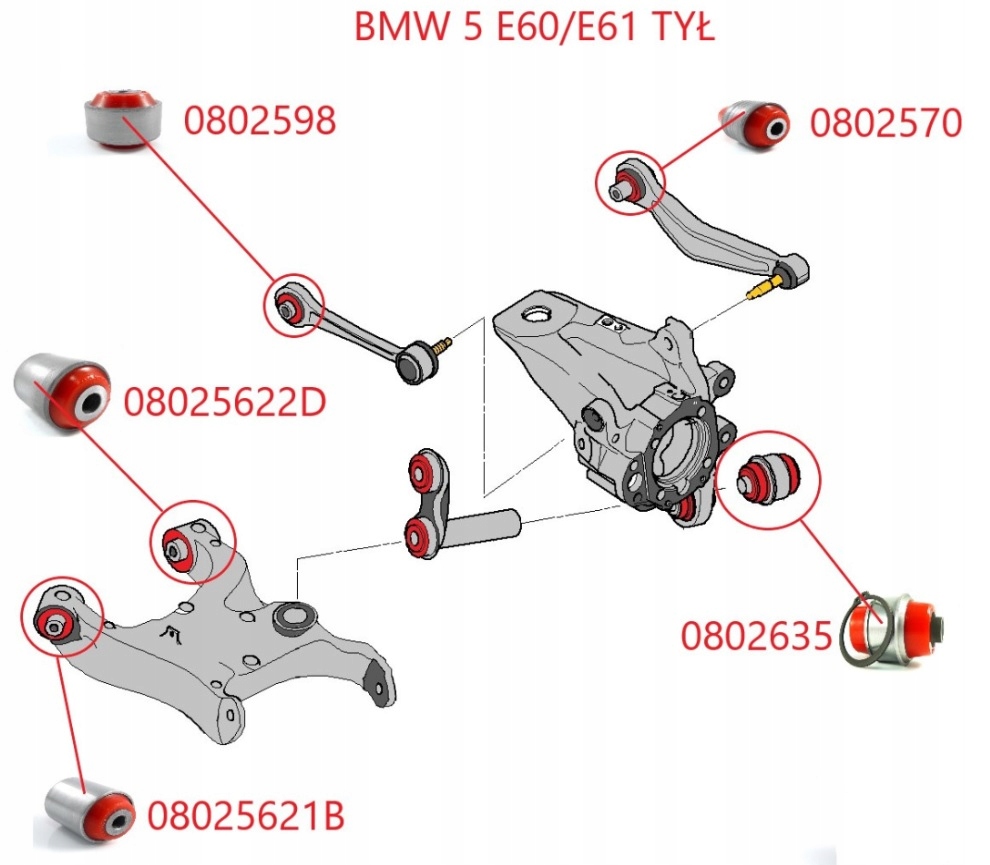 BMW 5 E60/E61 TYŁ

0802598

0802570

08025622D

0802635

08025621B