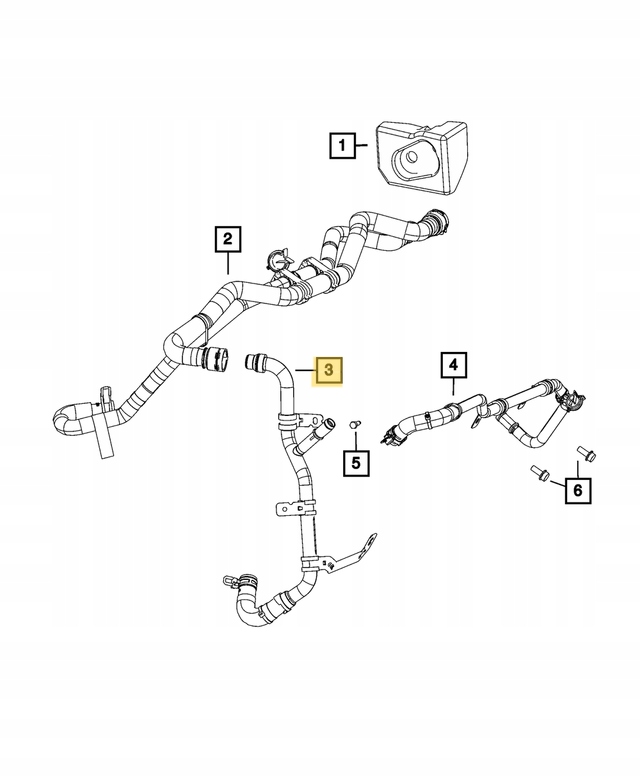 1
2
3
4
5
6