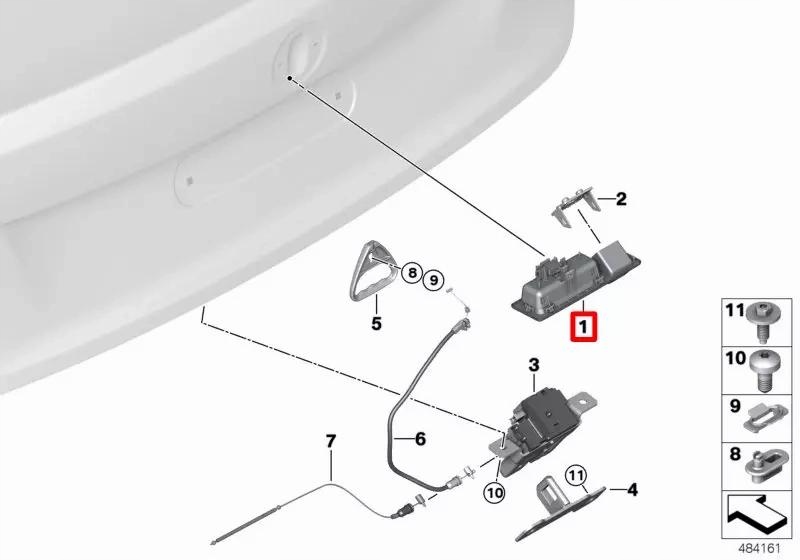 2
8
9
5
1
3
6
7
10
11
4
11
10
9
8
484161