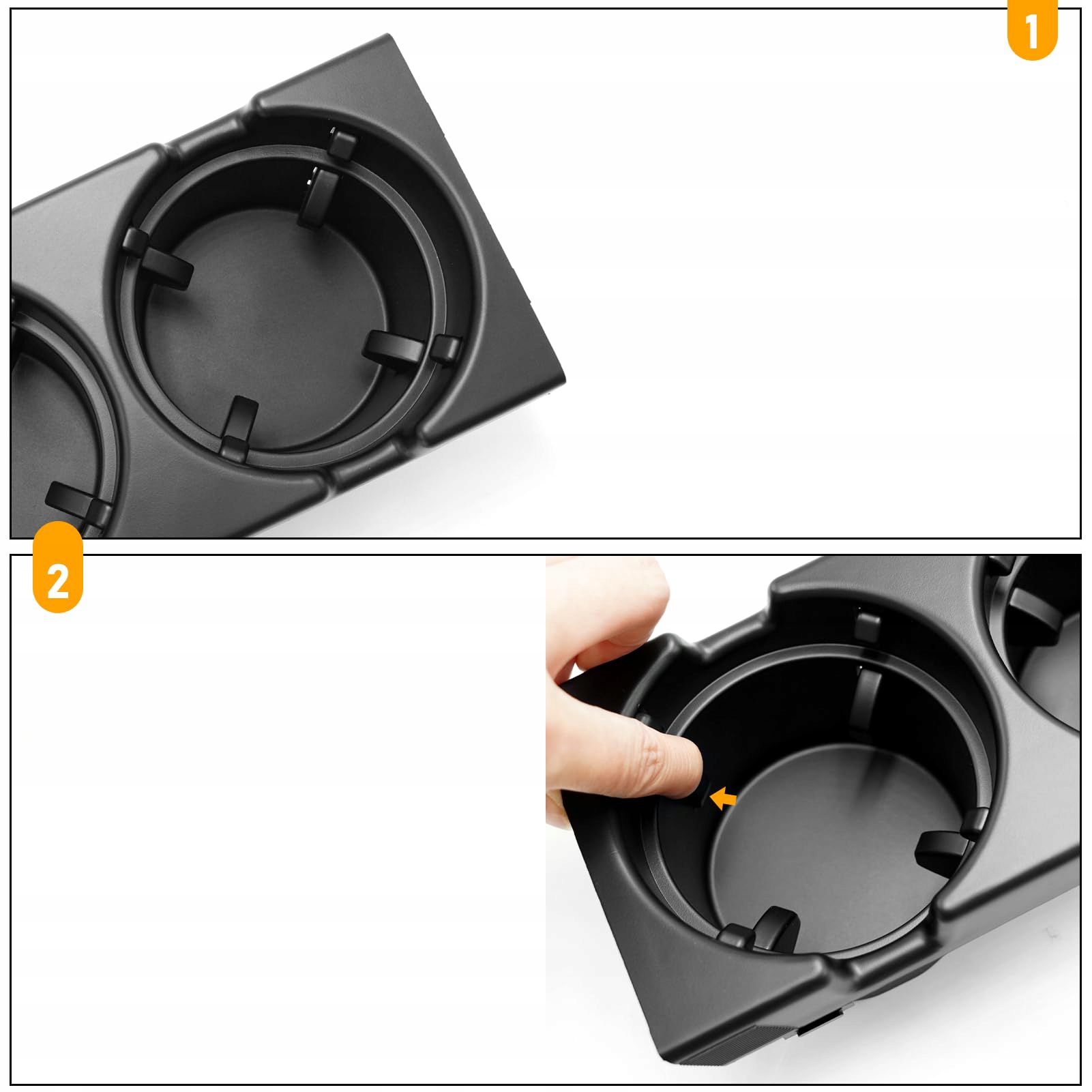 1

2