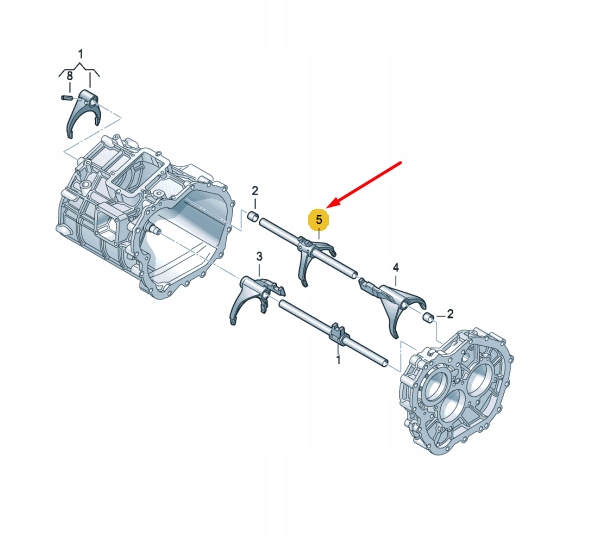 1
8
2
5
3
4
2
1