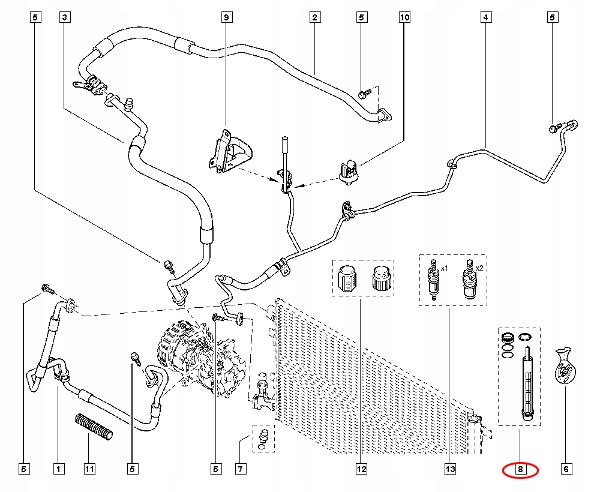 5
3
9
2
5
10
4
5
x1
x2
5
1
11
5
5
7
12
13
8
6