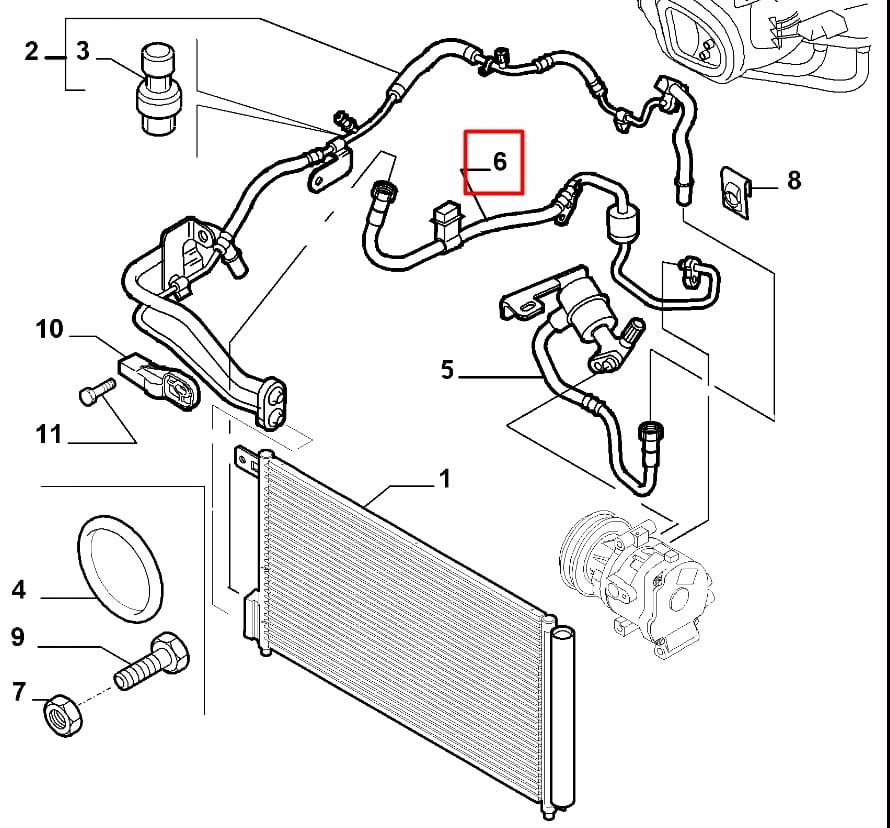 2 3
6
8
10
5
11
1
4
9
7