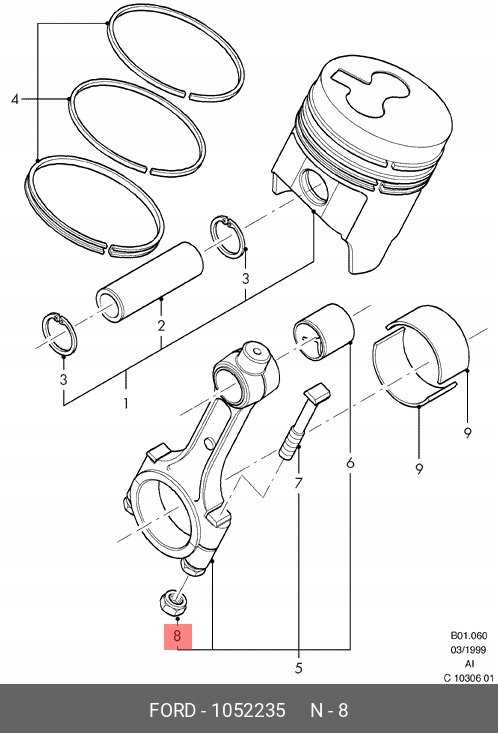 4
3
2
3
1
6
9
9
7
8
5
B01.060
03/1999
AI
C 10306 01
FORD - 1052235 N - 8